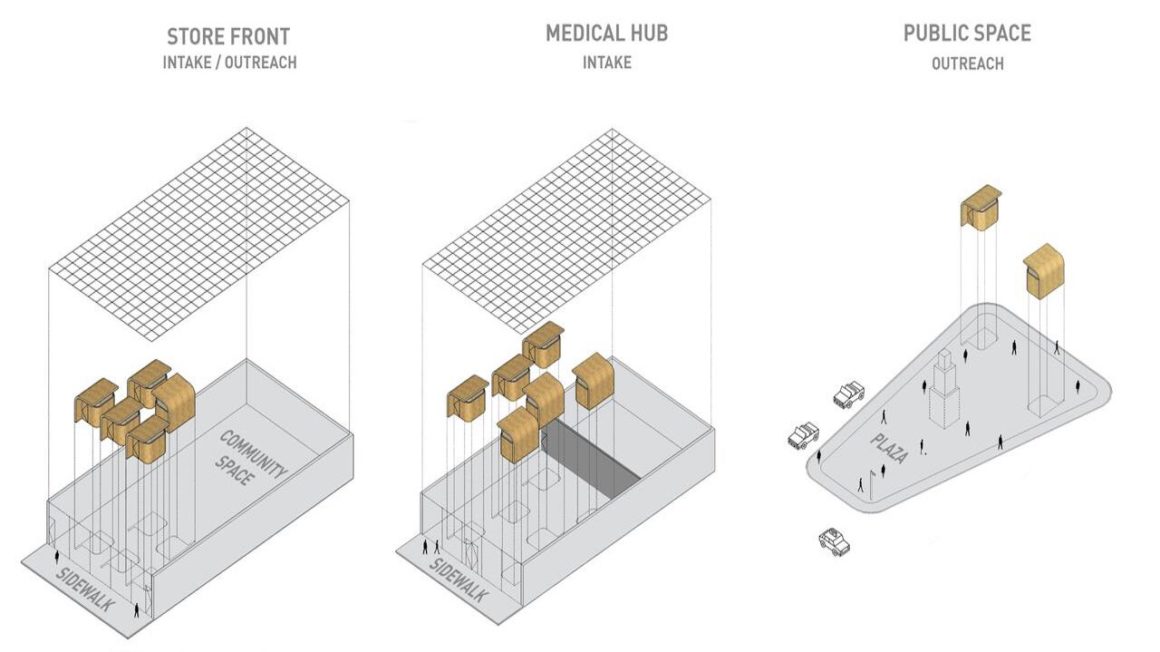 STORE FRONT
INTAKE / OUTREACH

COMMUNITY SPACE

SIDEWALK

MEDICAL HUB
INTAKE

SIDEWALK

PUBLIC SPACE
OUTREACH

PLAZA